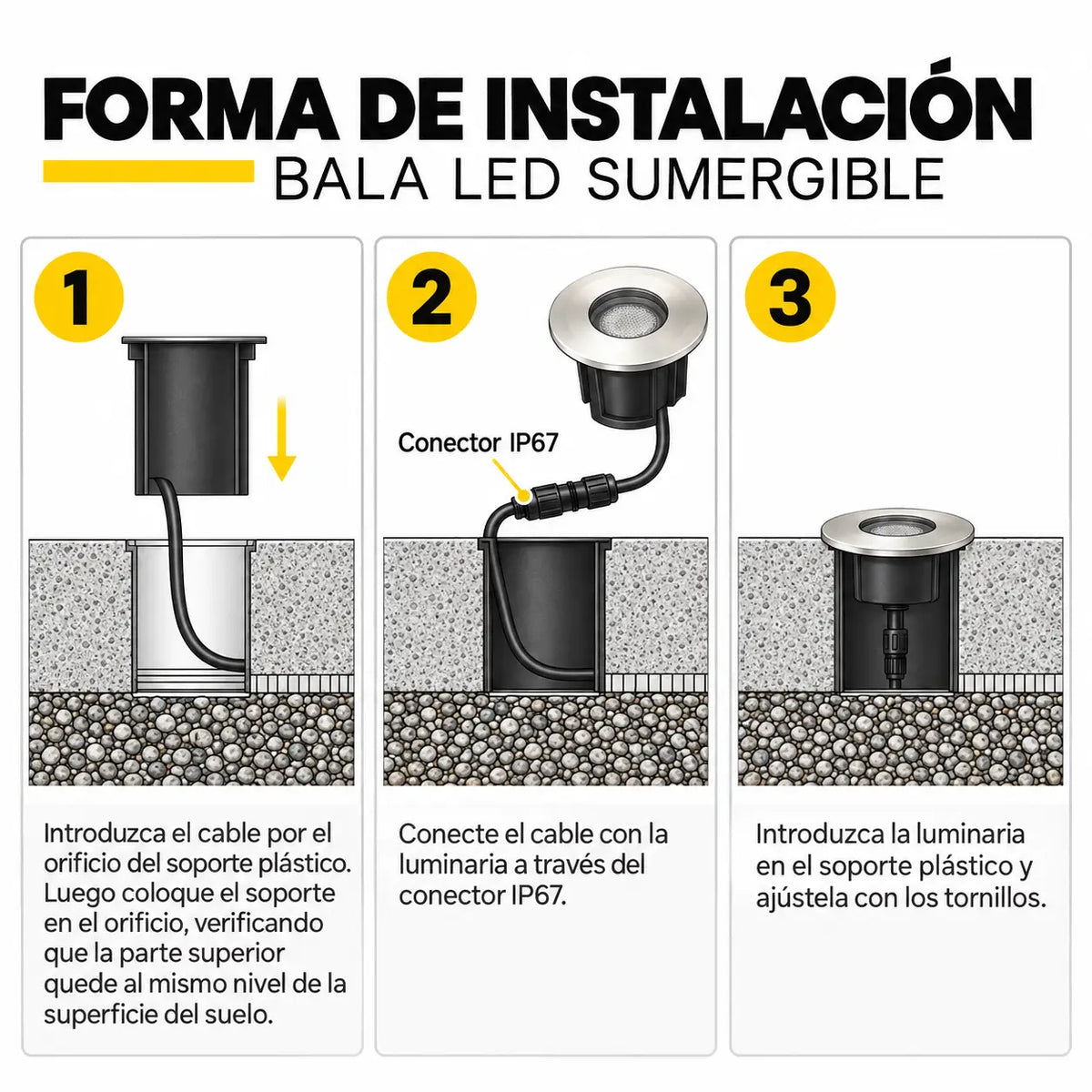 FORMA DE INSTALACIÓN
BALA LED SUMERGIBLE

1

Introduzca el cable por el orificio del soporte plástico. Luego coloque el soporte en el orificio, verificando que la parte superior quede al mismo nivel de la superficie del suelo.

2

Conector IP67

Conecte el cable con la luminaria a través del conector IP67.

3

Introduzca la luminaria en el soporte plástico y ajústela con los tornillos.