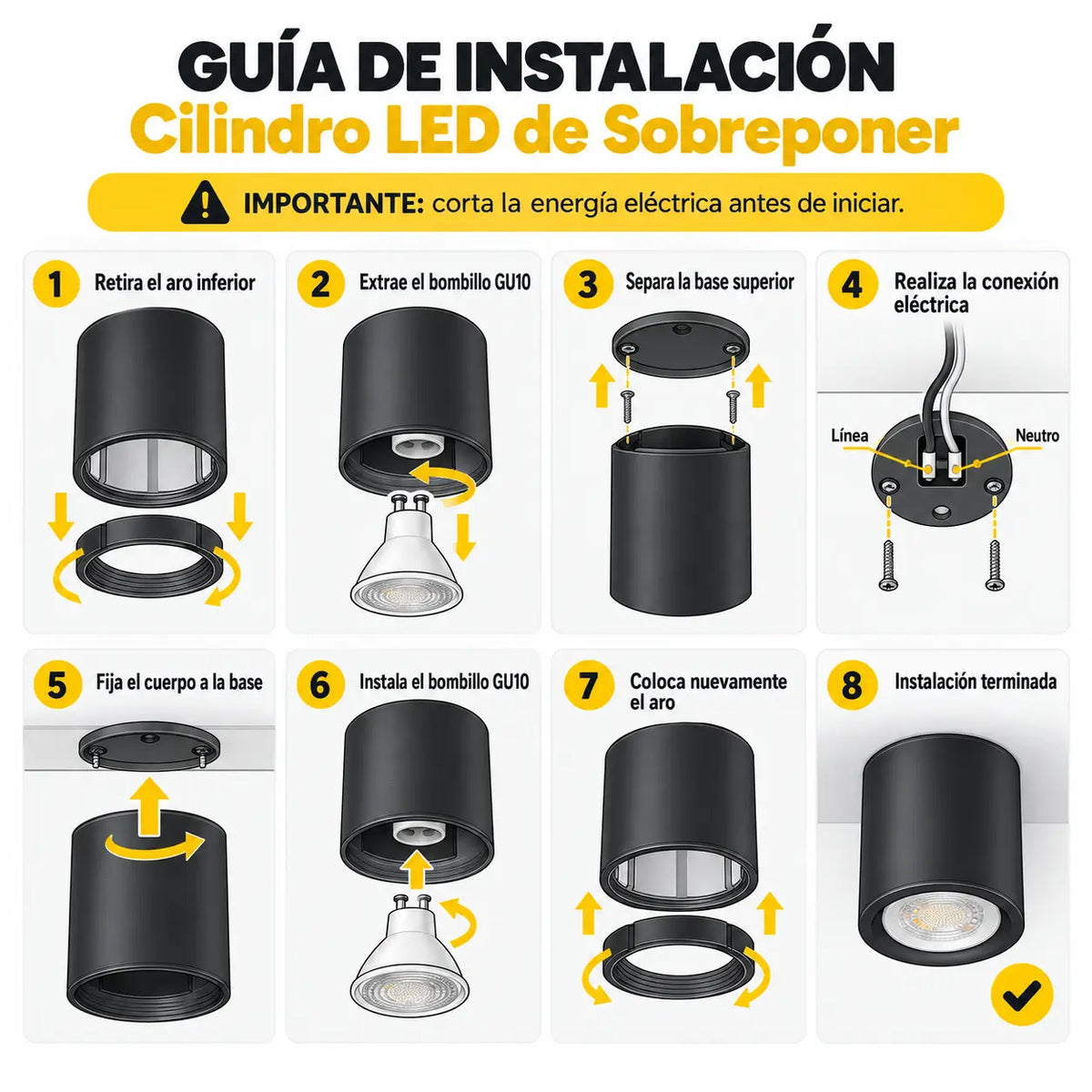 GUÍA DE INSTALACIÓN
Cilindro LED de Sobreponer

IMPORTANTE: corta la energía eléctrica antes de iniciar.

1 Retira el aro inferior

2 Extrae el bombillo GU10

3 Separa la base superior

4 Realiza la conexión eléctrica

Línea

Neutro

5 Fija el cuerpo a la base

6 Instala el bombillo GU10

7 Coloca nuevamente el aro

8 Instalación terminada